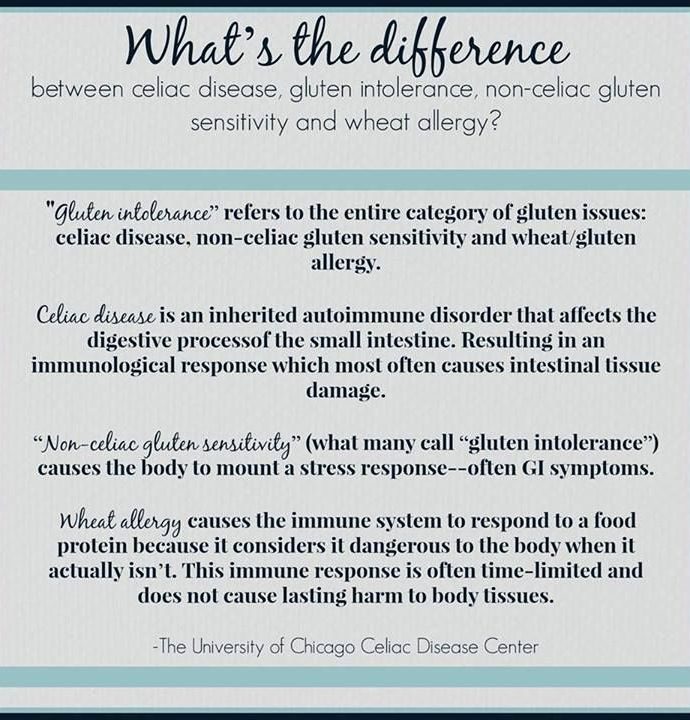 What's the difference
between celiac disease, gluten intolerance, non-celiac gluten sensitivity and wheat allergy?

"Gluten intolerance" refers to the entire category of gluten issues: celiac disease, non-celiac gluten sensitivity and wheat/gluten allergy.

Celiac disease is an inherited autoimmune disorder that affects the digestive processof the small intestine. Resulting in an immunological response which most often causes intestinal tissue damage.

"Non-celiac gluten sensitivity" (what many call "gluten intolerance") causes the body to mount a stress response--often GI symptoms.

Wheat allergy causes the immune system to respond to a food protein because it considers it dangerous to the body when it actually isn't. This immune response is often time-limited and does not cause lasting harm to body tissues.

-The University of Chicago Celiac Disease Center